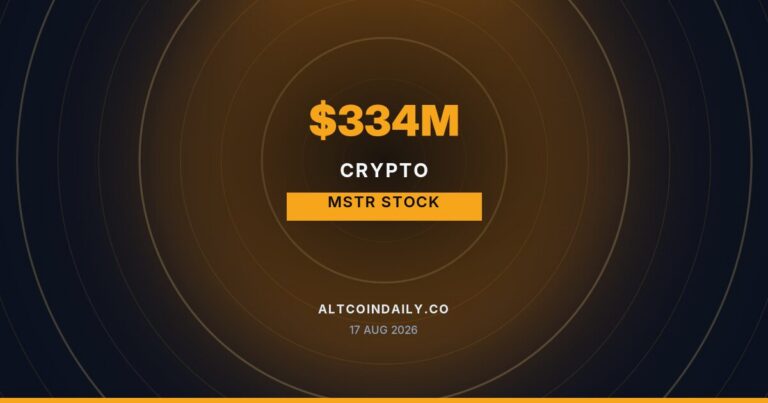 $334M

CRYPTO

MSTR STOCK

ALTCOINDAILY.CO

17 AUG 2026