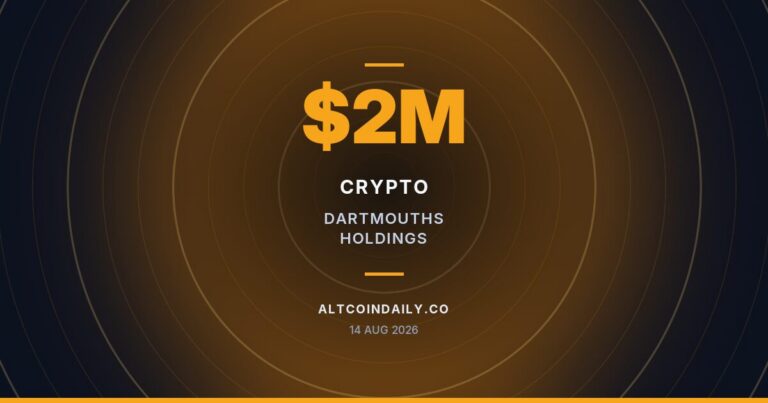 $2M

CRYPTO

DARTMOUTHS HOLDINGS

ALTCOINDAILY.CO

14 AUG 2026