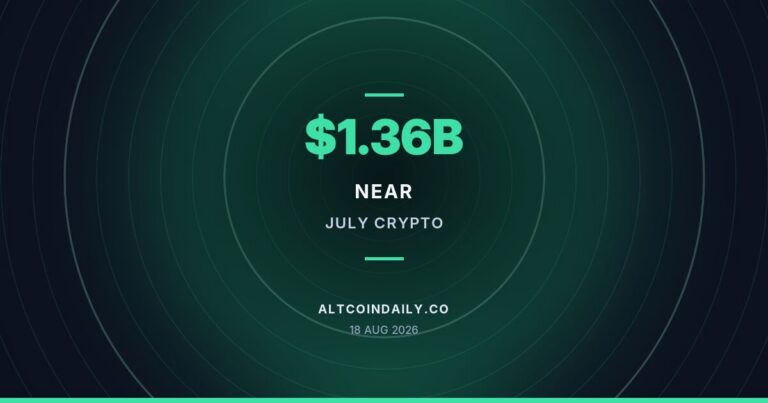 $1.36B

NEAR

JULY CRYPTO

ALTCOINDAILY.CO

18 AUG 2026