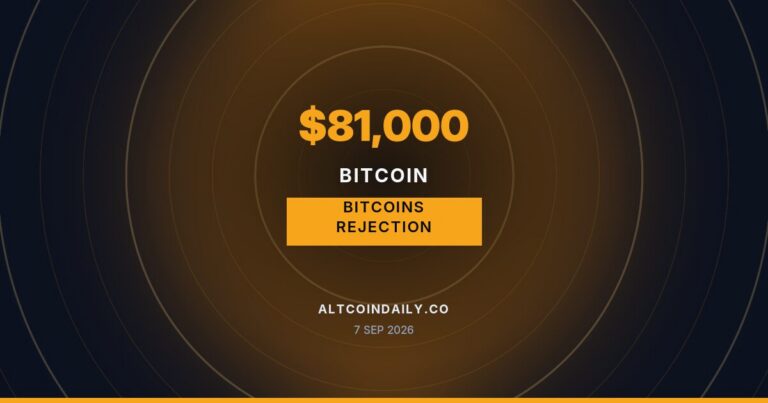 $81,000

BITCOIN

BITCOINS REJECTION

ALTCOINDAILY.CO

7 SEP 2026